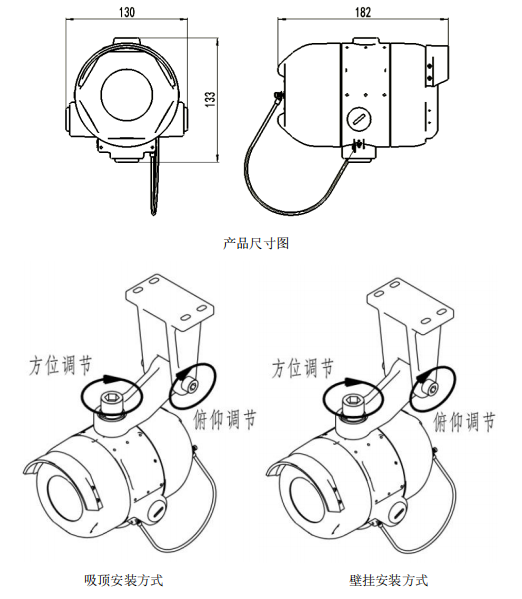 130

133

182

产品尺寸图

方位调节

俯仰调节

方位调节

俯仰调节

吸顶安装方式

壁挂安装方式