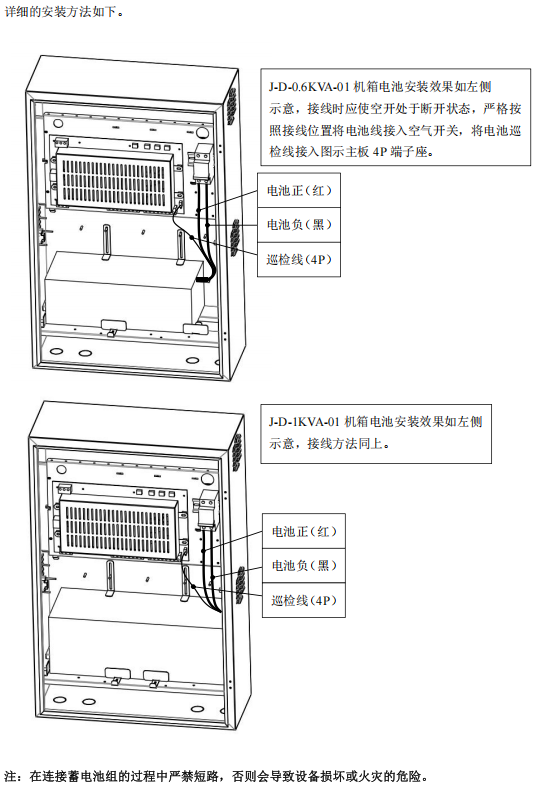 详细的安装方法如下。

J-D-0.6KVA-01 机箱电池安装效果如左侧示意，接线时应使空开处于断开状态，严格按照接线位置将电池线接入空气开关，将电池巡检线接入图示主板 4P 端子座。

电池正（红）

电池负（黑）

巡检线（4P）

J-D-1KVA-01 机箱电池安装效果如左侧示意，接线方法同上。

电池正（红）

电池负（黑）

巡检线（4P）

注：在连接蓄电池组的过程中严禁短路，否则会导致设备损坏或火灾的危险。